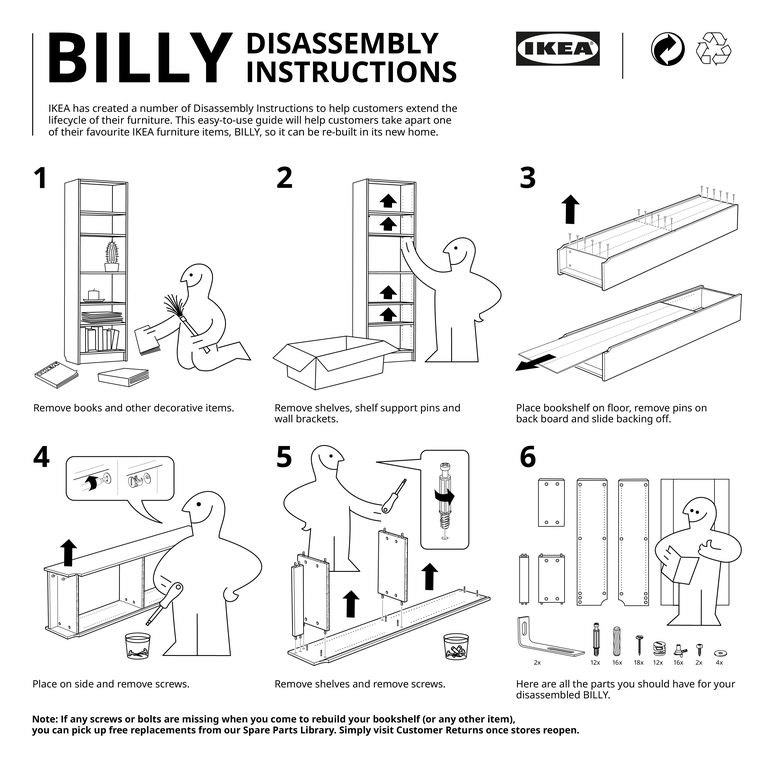 BILLY DISASSEMBLY INSTRUCTIONS

IKEA

IKEA has created a number of Disassembly Instructions to help customers extend the lifecycle of their furniture. This easy-to-use guide will help customers take apart one of their favourite IKEA furniture items, BILLY, so it can be re-built in its new home.

1

Remove books and other decorative items.

2

Remove shelves, shelf support pins and wall brackets.

3

Place bookshelf on floor, remove pins on back board and slide backing off.

4

Place on side and remove screws.

5

Remove shelves and remove screws.

6

2x 12x 16x 18x 12x 16x 2x 4x

Here are all the parts you should have for your disassembled BILLY.

Note: If any screws or bolts are missing when you come to rebuild your bookshelf (or any other item), you can pick up free replacements from our Spare Parts Library. Simply visit Customer Returns once stores reopen.